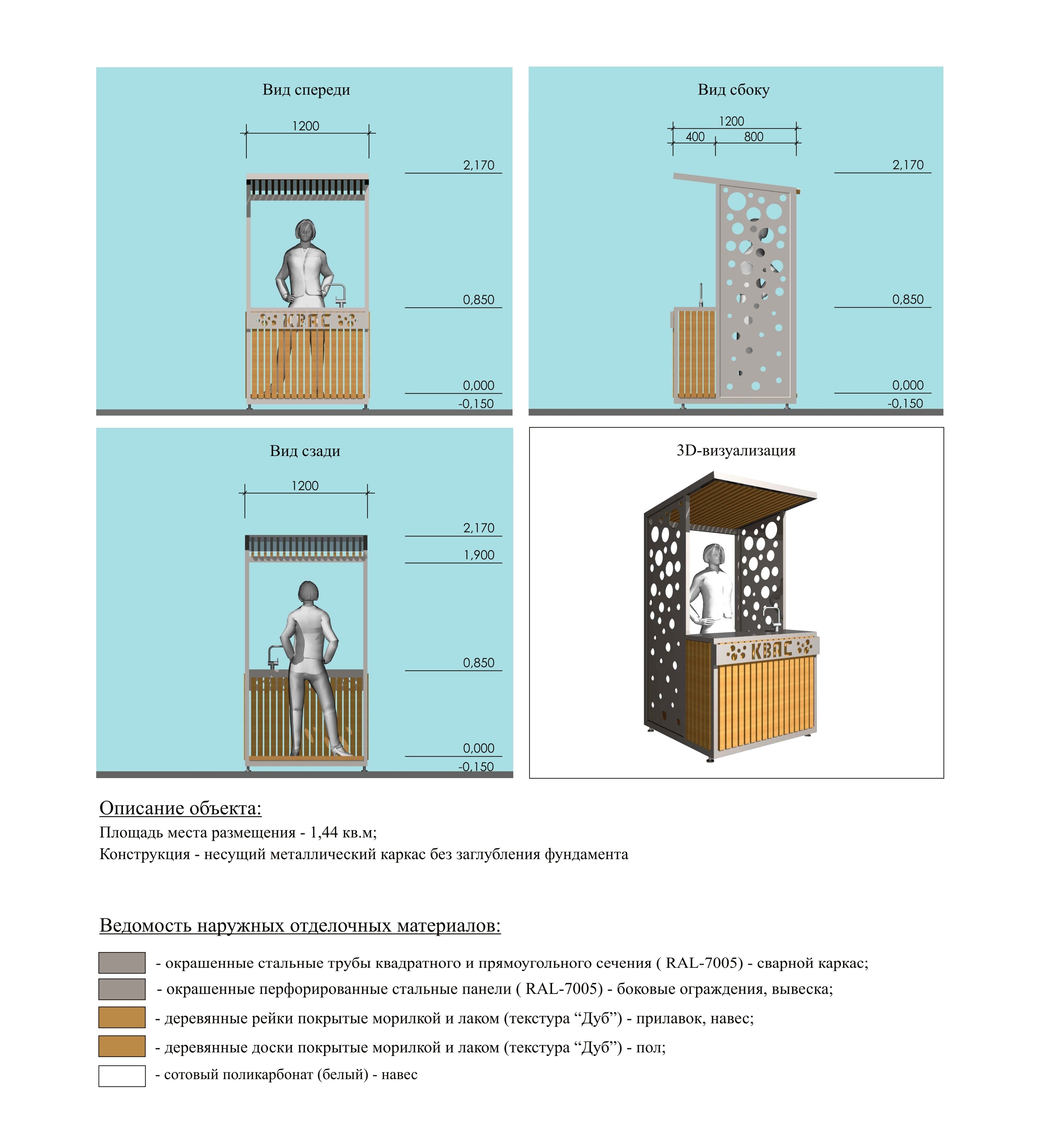 Вид спереди

1200

2,170

0,850

КВАС

0,000

-0,150

Вид сбоку

1200

400

800

2,170

0,850

0,000

-0,150

Вид сзади

1200

2,170

1,900

0,850

0,000

-0,150

3D-визуализация

КВАС

Описание объекта:

Площадь места размещения - 1,44 кв.м;

Конструкция - несущий металлический каркас без заглубления фундамента

Ведомость наружных отделочных материалов:

- окрашенные стальные трубы квадратного и прямоугольного сечения ( RAL-7005) - сварной каркас;

- окрашенные перфорированные стальные панели ( RAL-7005) - боковые ограждения, вывеска;

- деревянные рейки покрытые морилкой и лаком (текстура “Дуб”) - прилавок, навес;

- деревянные доски покрытые морилкой и лаком (текстура “Дуб”) - пол;

- сотовый поликарбонат (белый) - навес